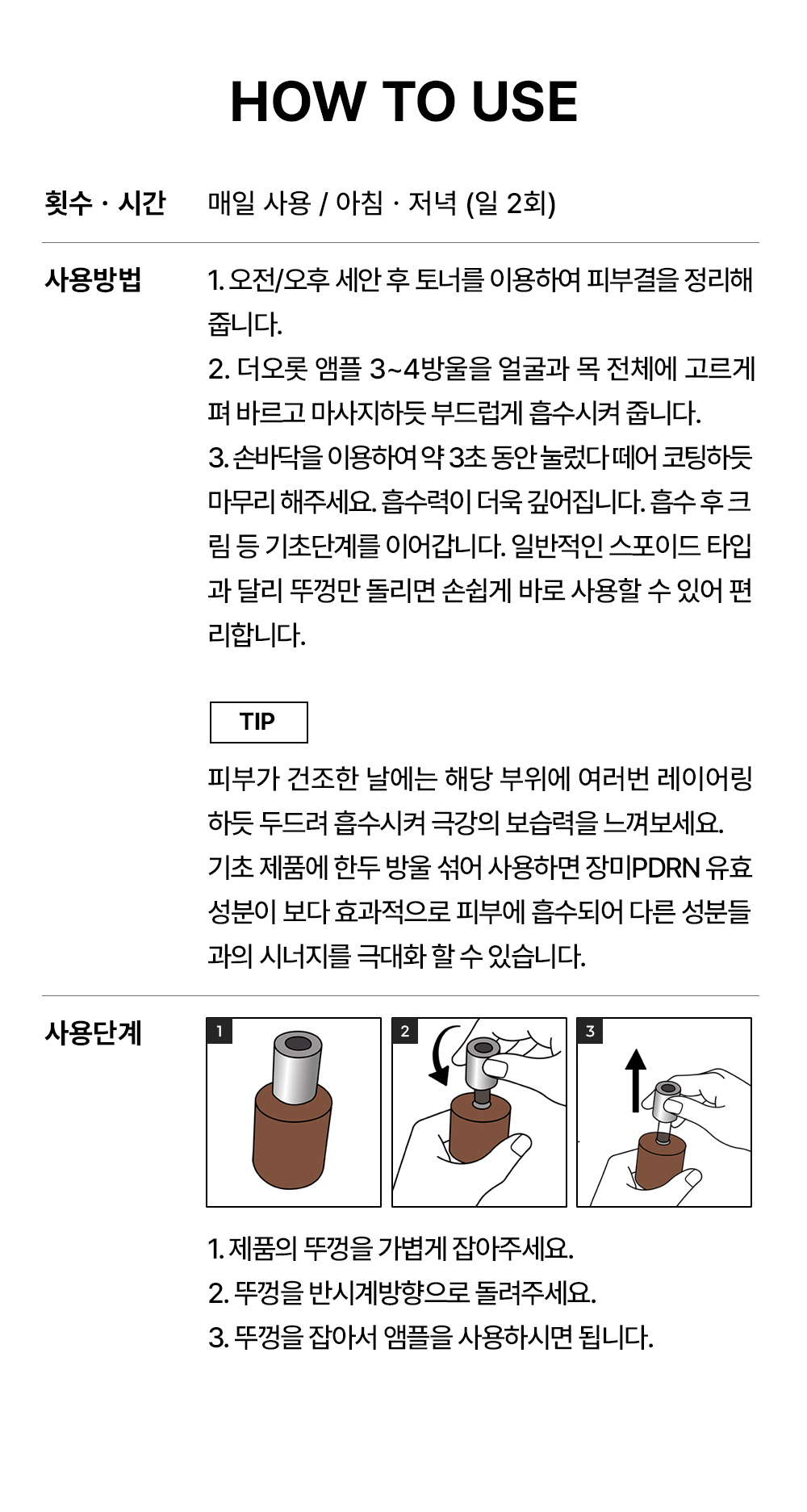 HOW TO USE

횟수 · 시간 매일 사용 / 아침 · 저녁 (일 2회)

사용방법 1. 오전/오후 세안 후 토너를 이용하여 피부결을 정리해 줍니다.
2. 더오롯 앰플 3~4방울을 얼굴과 목 전체에 고르게 펴 바르고 마사지하듯 부드럽게 흡수시켜 줍니다.
3. 손바닥을 이용하여 약 3초 동안 눌렀다 떼어 코팅하듯 마무리 해주세요. 흡수력이 더욱 깊어집니다. 흡수 후 크림 등 기초단계를 이어갑니다. 일반적인 스포이드 타입과 달리 뚜껑만 돌리면 손쉽게 바로 사용할 수 있어 편리합니다.

TIP

피부가 건조한 날에는 해당 부위에 여러번 레이어링 하듯 두드려 흡수시켜 극강의 보습력을 느껴보세요. 기초 제품에 한두 방울 섞어 사용하면 장미PDRN 유효 성분이 보다 효과적으로 피부에 흡수되어 다른 성분들과의 시너지를 극대화 할 수 있습니다.

사용단계

1

2

3

1. 제품의 뚜껑을 가볍게 잡아주세요.
2. 뚜껑을 반시계방향으로 돌려주세요.
3. 뚜껑을 잡아서 앰플을 사용하시면 됩니다.